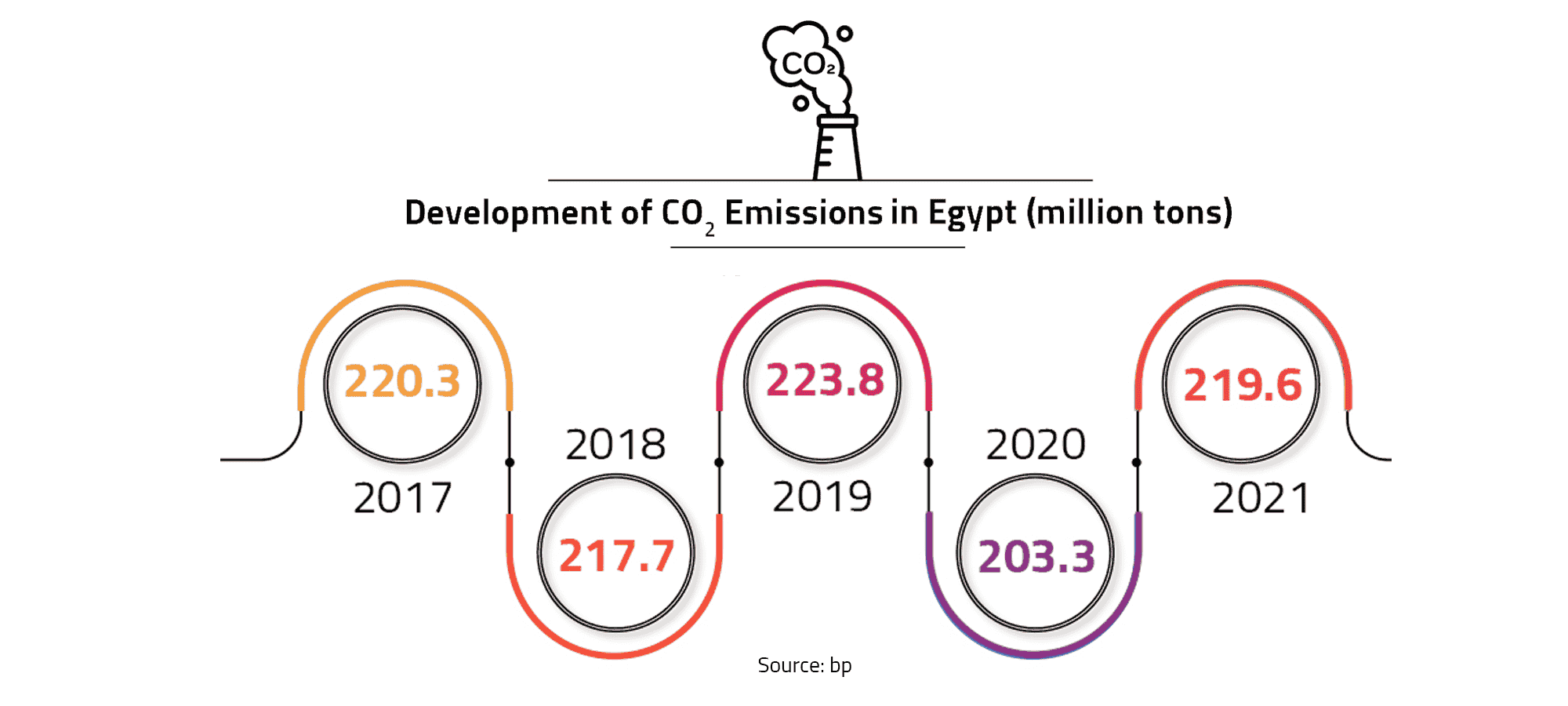 $CO_2$

Development of $CO_2$ Emissions in Egypt (million tons)

220.3
2017

2018
217.7

223.8
2019

2020
203.3

219.6
2021

Source: bp